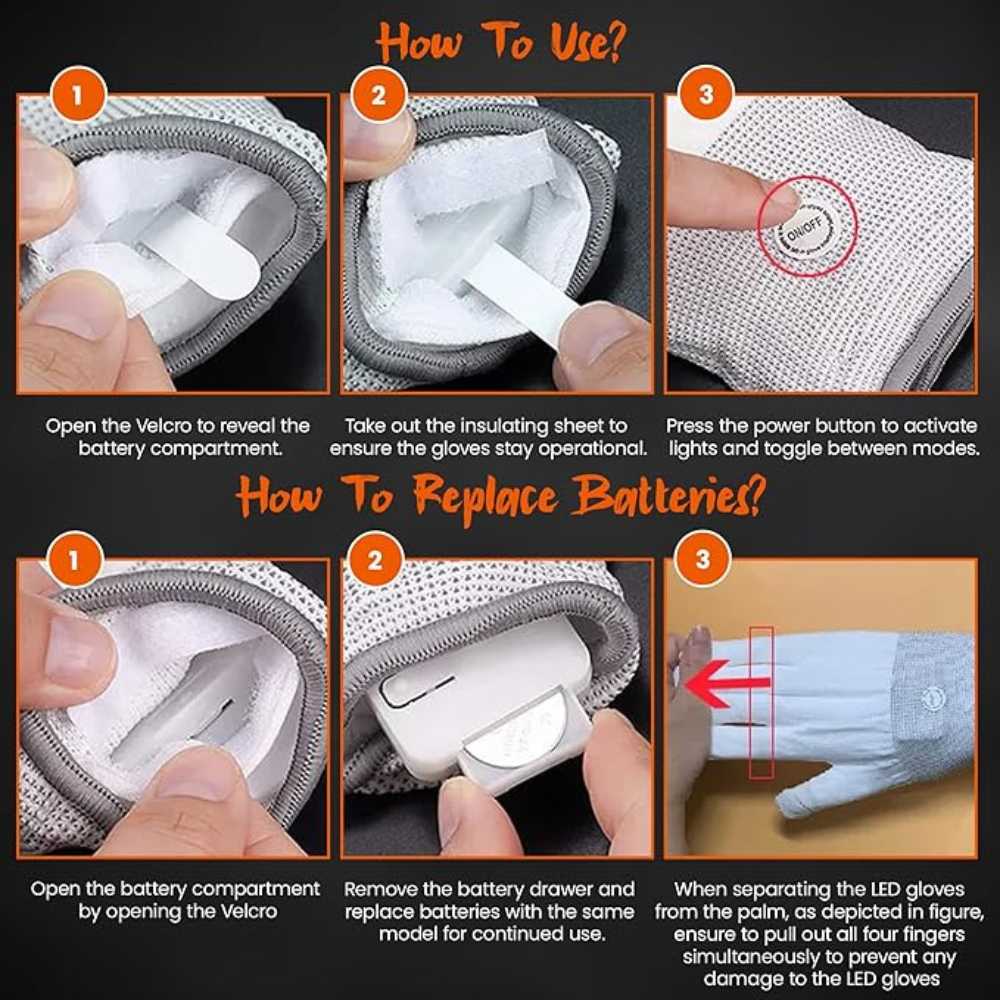 How To Use?

1

2

3

ON/OFF

Open the Velcro to reveal the battery compartment.

Take out the insulating sheet to ensure the gloves stay operational.

Press the power button to activate lights and toggle between modes.

How To Replace Batteries?

1

2

3

Open the battery compartment by opening the Velcro

Remove the battery drawer and replace batteries with the same model for continued use.

When separating the LED gloves from the palm, as depicted in figure, ensure to pull out all four fingers simultaneously to prevent any damage to the LED gloves